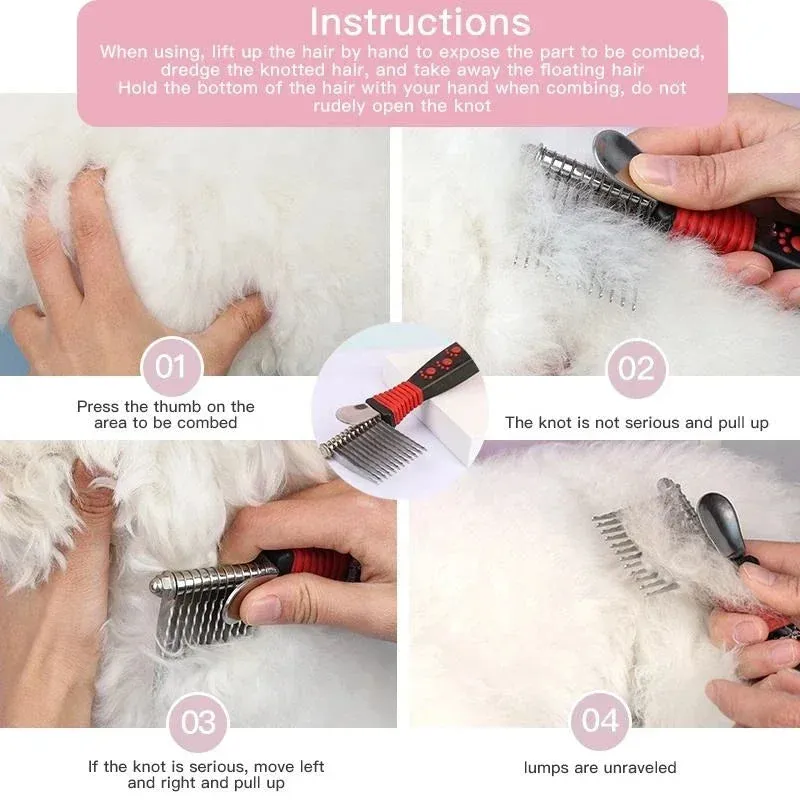 Instructions

When using, lift up the hair by hand to expose the part to be combed, dredge the knotted hair, and take away the floating hair
Hold the bottom of the hair with your hand when combing, do not rudely open the knot

01

Press the thumb on the area to be combed

02

The knot is not serious and pull up

03

If the knot is serious, move left and right and pull up

04

lumps are unraveled